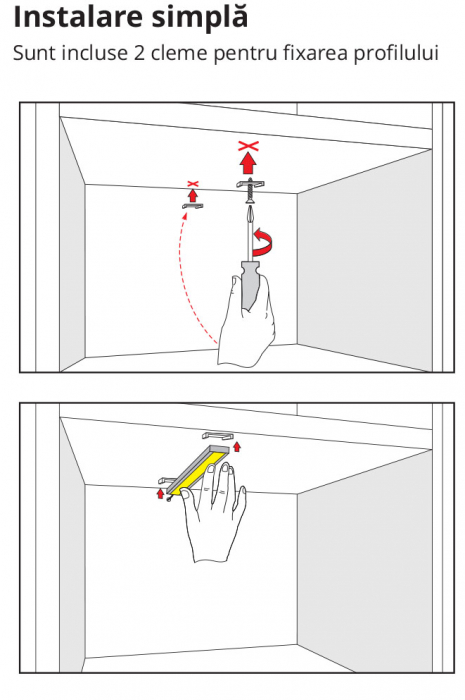 Instalare simplă
Sunt incluse 2 cleme pentru fixarea profilului