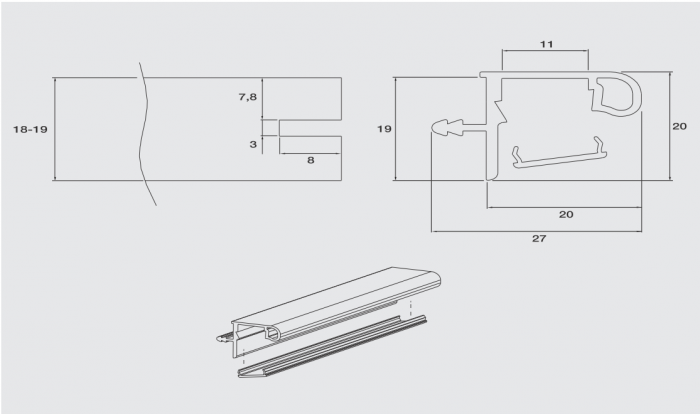 18-19

7,8

3

8

11

19

20

20

27