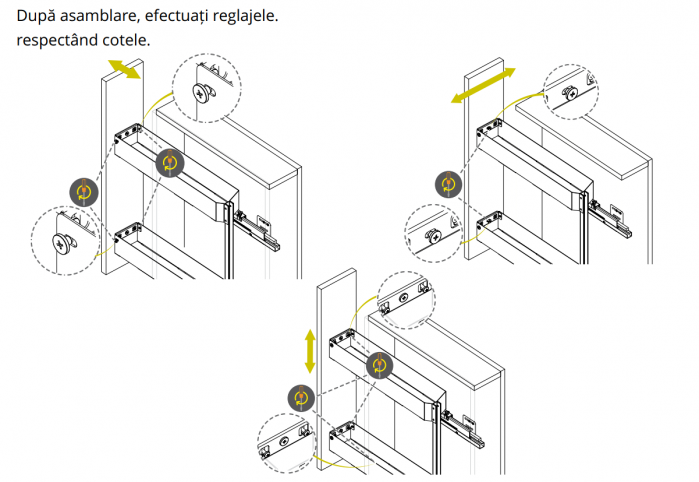 După asamblare, efectuați reglajele.
respectând cotele.