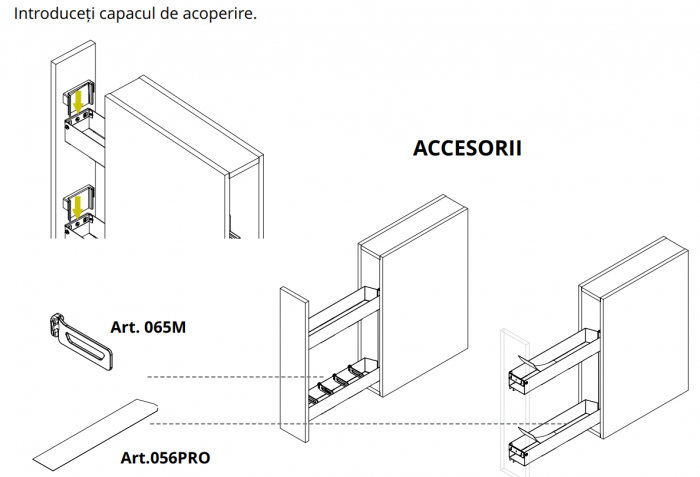 Introduceți capacul de acoperire.

ACCESORII

Art. 065M

Art.056PRO