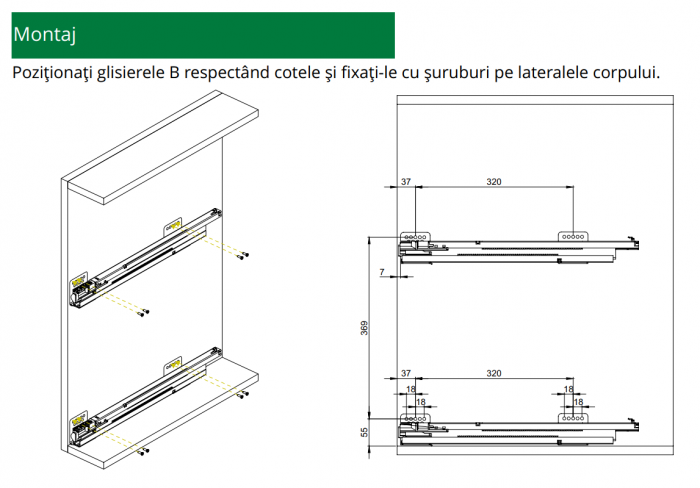 Montaj

Poziţionaţi glisierele B respectând cotele şi fixaţi-le cu şuruburi pe lateralele corpului.

37
320
7
369
37
320
18
18
18
18
55