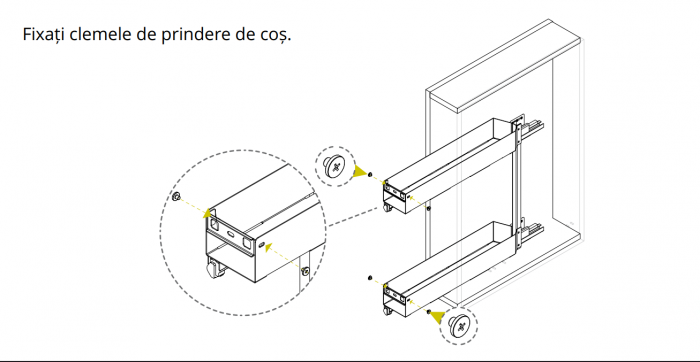 Fixați clemele de prindere de coș.