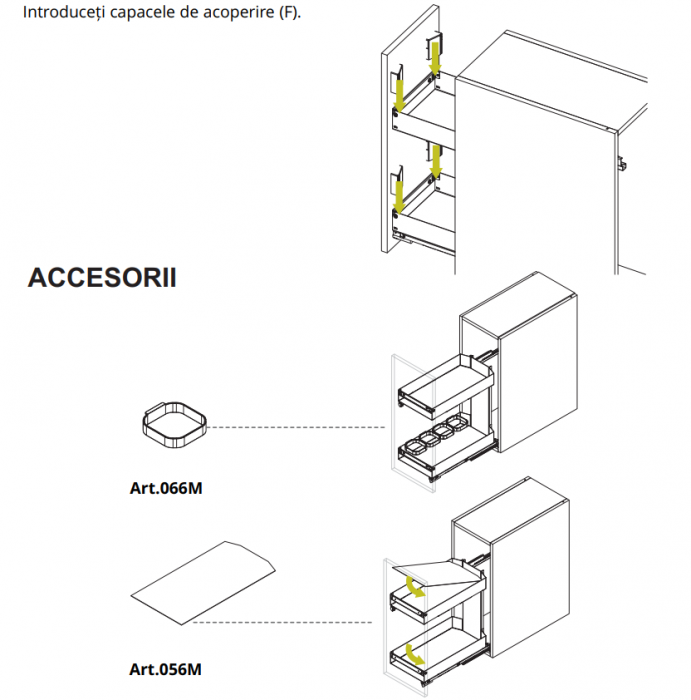 Introduceți capacele de acoperire (F).

ACCESORII

Art.066M

Art.056M