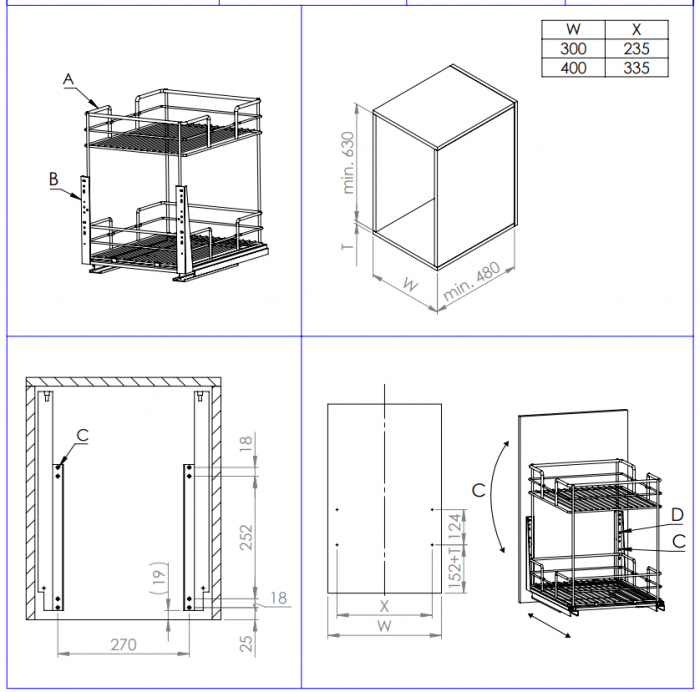 A

B

| W | X |
|---|---|
| 300 | 235 |
| 400 | 335 |

min. 630

T

W

min. 480

C

18

252

(19)

18

25

270

124

152+T

X

W

C

D

C