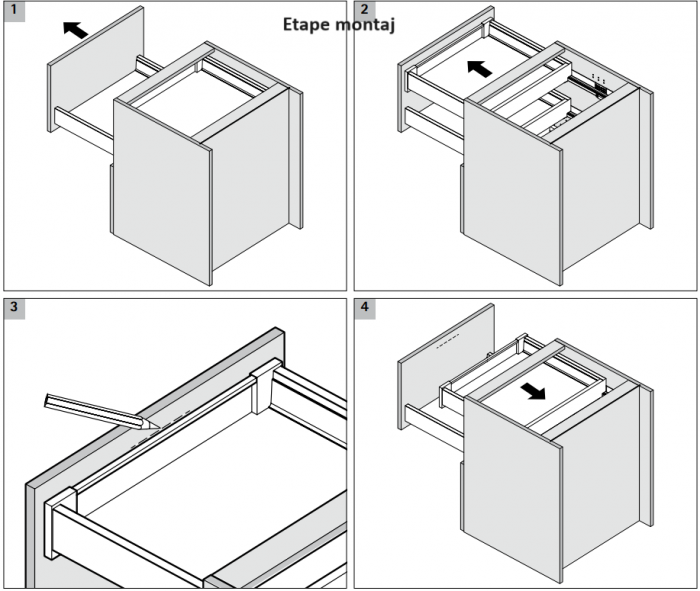 1

Etape montaj

2

3

4