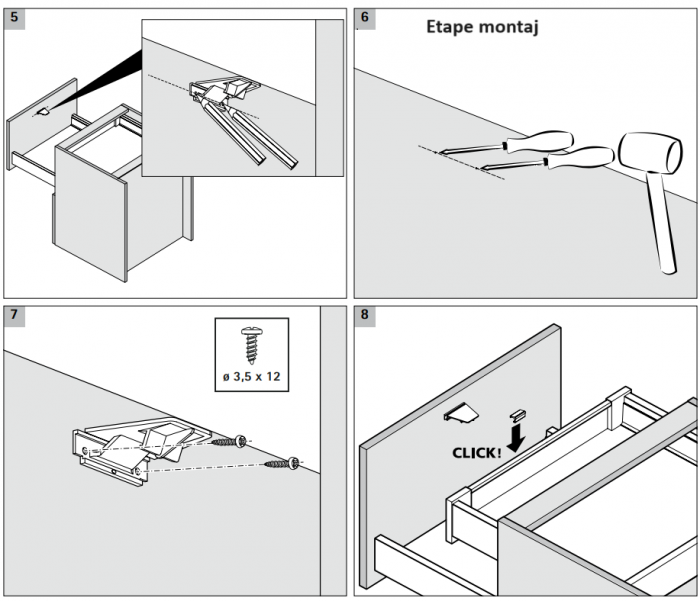 5

6

Etape montaj

7

ø 3,5 x 12

8

CLICK!