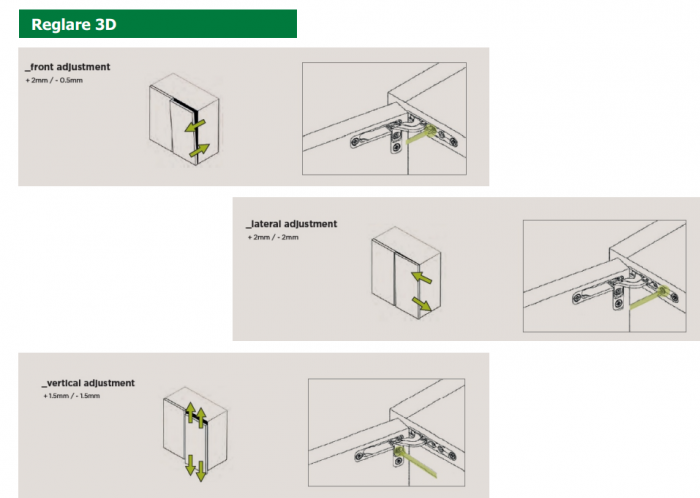 Reglare 3D

_front adjustment
+ 2mm / - 0.5mm

_lateral adjustment
+ 2mm / - 2mm

_vertical adjustment
+ 1.5mm / - 1.5mm