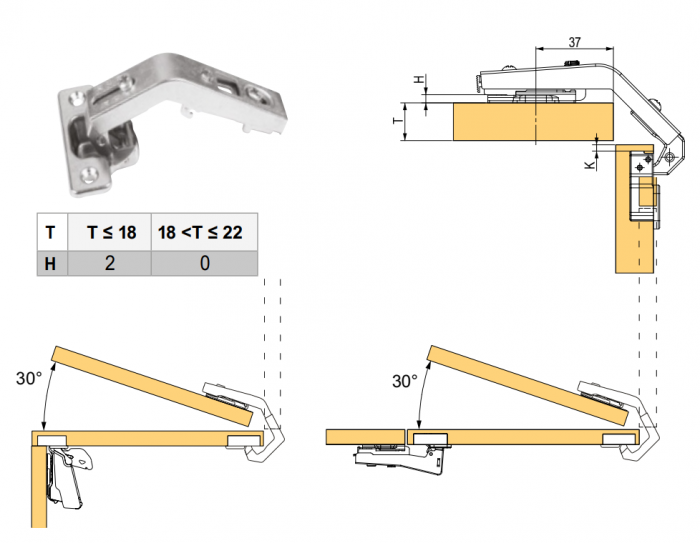 37

H

T

K

| T | T ≤ 18 | 18 <T ≤ 22 |
|---|---|---|
| H | 2 | 0 |

30°

30°