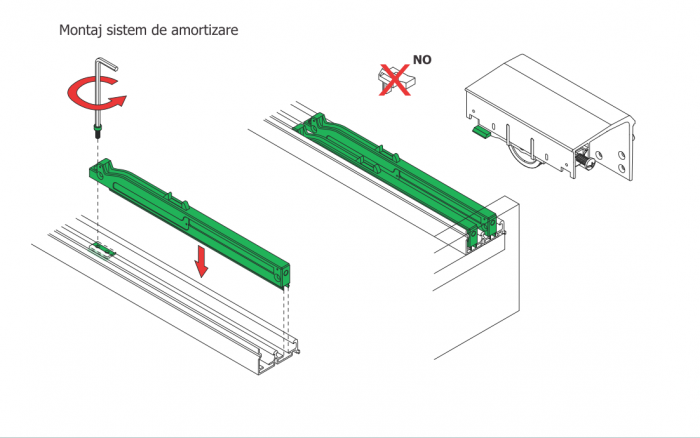 Montaj sistem de amortizare

NO