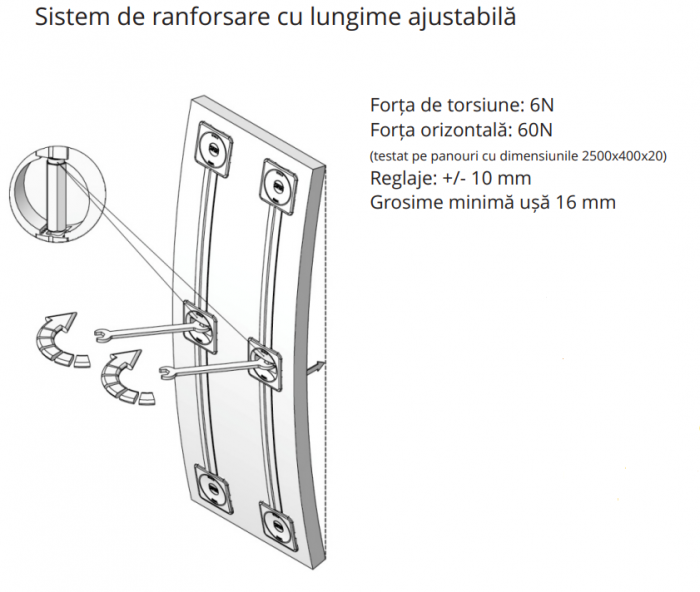 Sistem de ranforsare cu lungime ajustabilă

Forța de torsiune: 6N
Forța orizontală: 60N
(testat pe panouri cu dimensiunile 2500x400x20)
Reglaje: +/- 10 mm
Grosime minimă ușă 16 mm