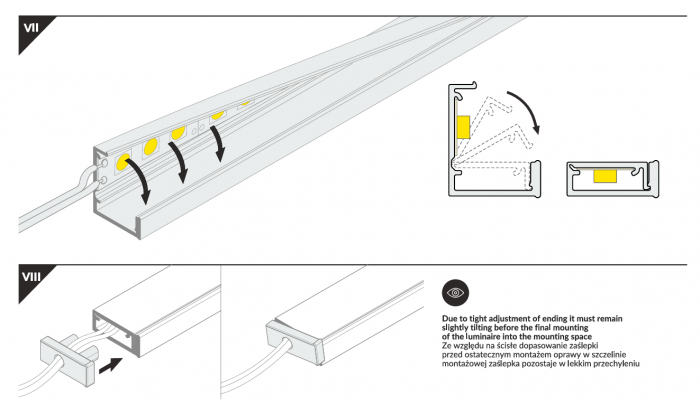 VII

VIII

Due to tight adjustment of ending it must remain slightly tilting before the final mounting of the luminaire into the mounting space
Ze względu na ścisłe dopasowanie zaślepki przed ostatecznym montażem oprawy w szczelinie montażowej zaślepka pozostaje w lekkim przechyleniu