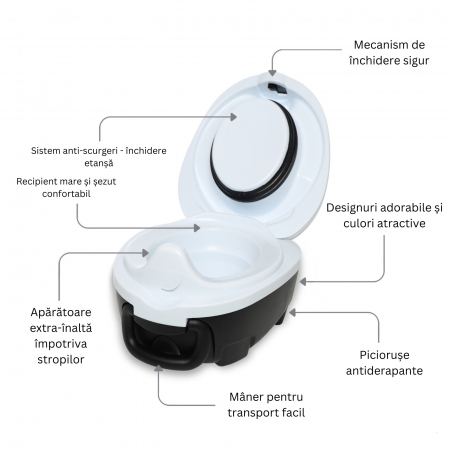 Mecanism de închidere sigur

Sistem anti-scurgeri - închidere etanșă

Recipient mare și șezut confortabil

Designuri adorabile și culori atractive

Apărătoare extra-înaltă împotriva stropilor

Piciorușe antiderapante

Mâner pentru transport facil