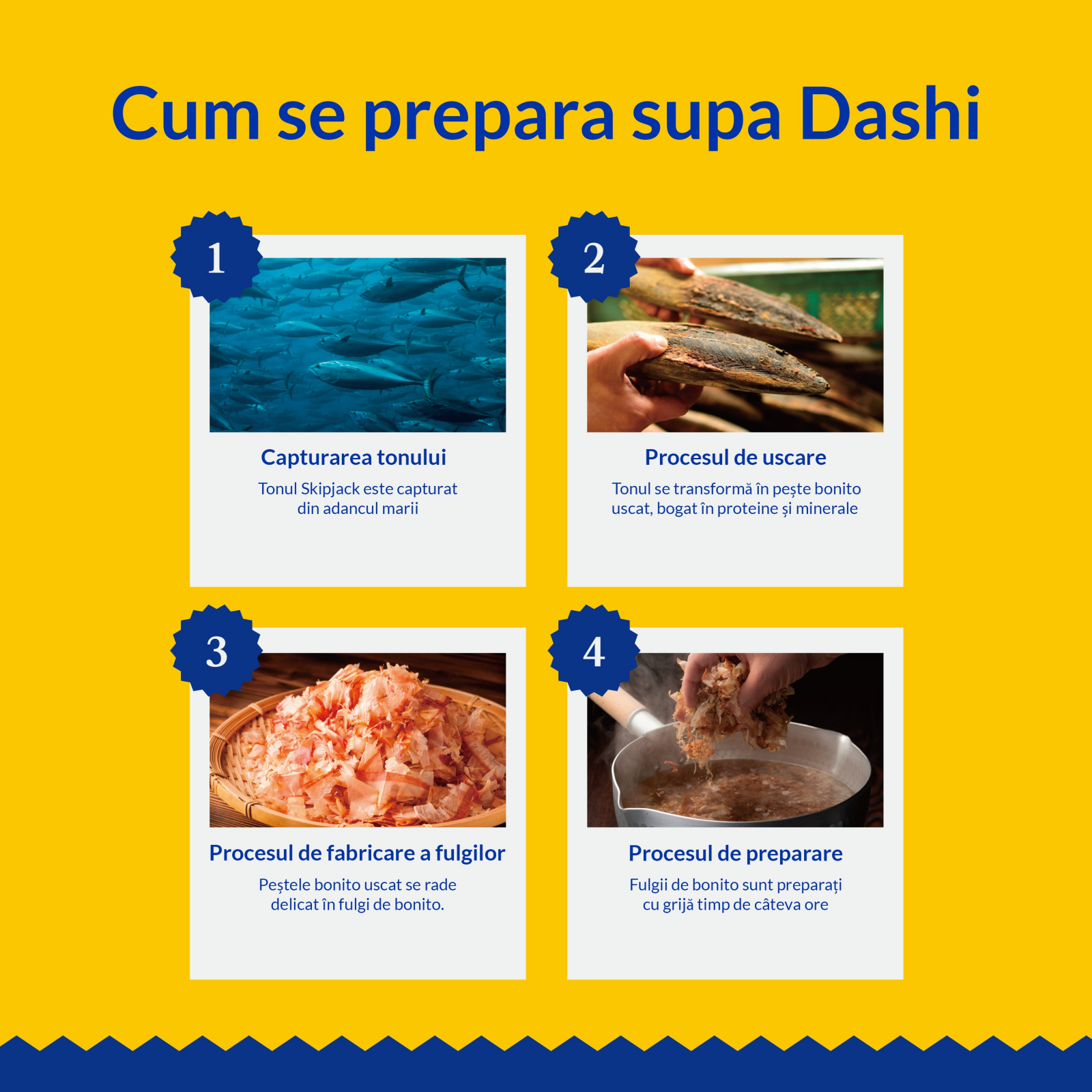 Cum se prepara supa Dashi

1

Capturarea tonului

Tonul Skipjack este capturat din adancul marii

2

Procesul de uscare

Tonul se transformă în pește bonito uscat, bogat în proteine și minerale

3

Procesul de fabricare a fulgilor

Peștele bonito uscat se rade delicat în fulgi de bonito.

4

Procesul de preparare

Fulgii de bonito sunt preparați cu grijă timp de câteva ore