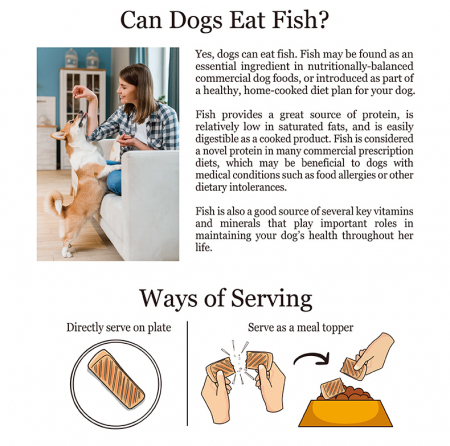 Can Dogs Eat Fish?

Yes, dogs can eat fish. Fish may be found as an essential ingredient in nutritionally-balanced commercial dog foods, or introduced as part of a healthy, home-cooked diet plan for your dog.

Fish provides a great source of protein, is relatively low in saturated fats, and is easily digestible as a cooked product. Fish is considered a novel protein in many commercial prescription diets, which may be beneficial to dogs with medical conditions such as food allergies or other dietary intolerances.

Fish is also a good source of several key vitamins and minerals that play important roles in maintaining your dog's health throughout her life.

Ways of Serving

Directly serve on plate

Serve as a meal topper