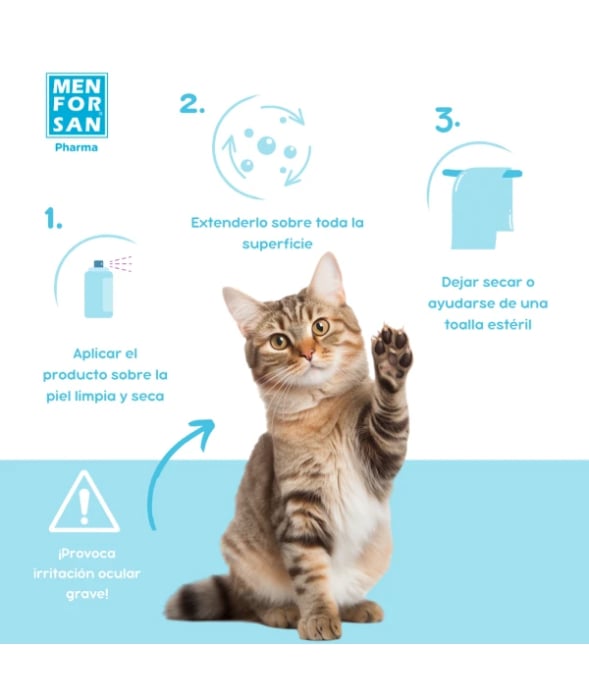 MEN FOR SAN
Pharma

1.

Aplicar el producto sobre la piel limpia y seca

2.

Extenderlo sobre toda la superficie

3.

Dejar secar o ayudarse de una toalla estéril

¡Provoca irritación ocular grave!