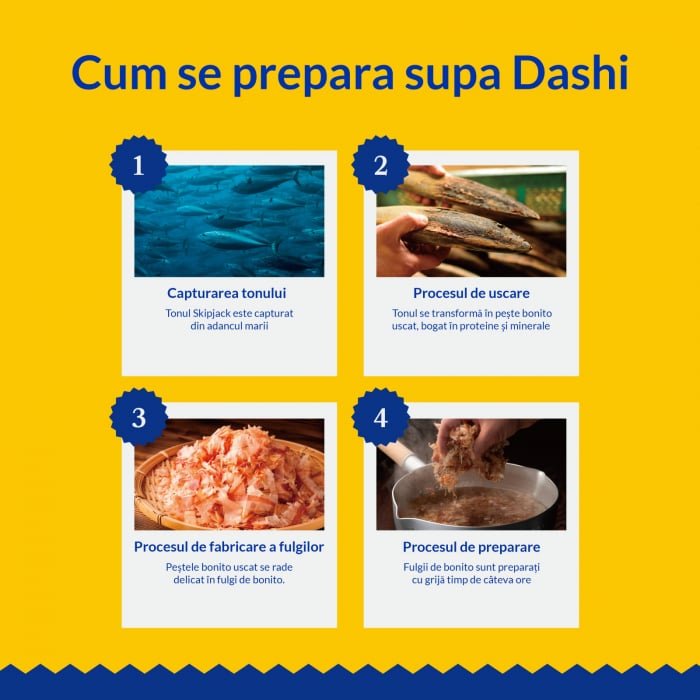 Cum se prepara supa Dashi

1

Capturarea tonului

Tonul Skipjack este capturat din adancul marii

2

Procesul de uscare

Tonul se transformă în pește bonito uscat, bogat în proteine și minerale

3

Procesul de fabricare a fulgilor

Peștele bonito uscat se rade delicat în fulgi de bonito.

4

Procesul de preparare

Fulgii de bonito sunt preparați cu grijă timp de câteva ore