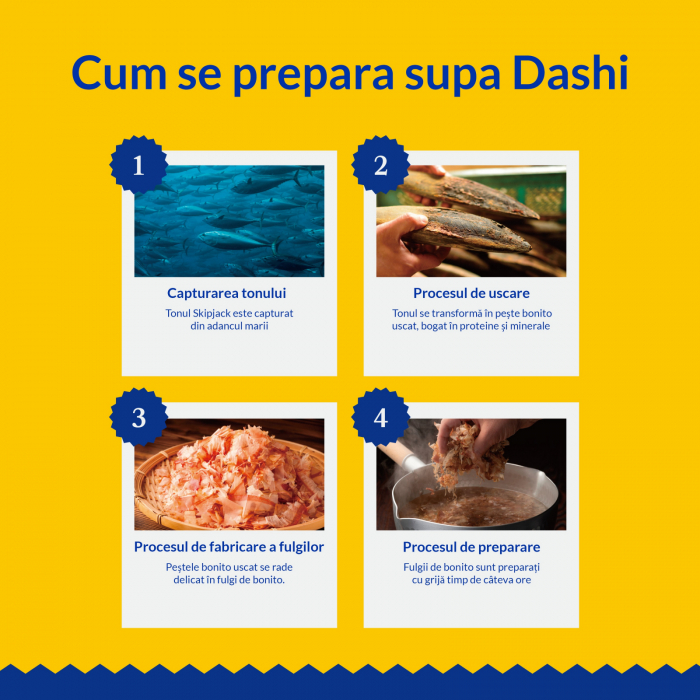 Cum se prepara supa Dashi

1

Capturarea tonului

Tonul Skipjack este capturat din adancul marii

2

Procesul de uscare

Tonul se transformă în pește bonito uscat, bogat în proteine și minerale

3

Procesul de fabricare a fulgilor

Peștele bonito uscat se rade delicat în fulgi de bonito.

4

Procesul de preparare

Fulgii de bonito sunt preparați cu grijă timp de câteva ore