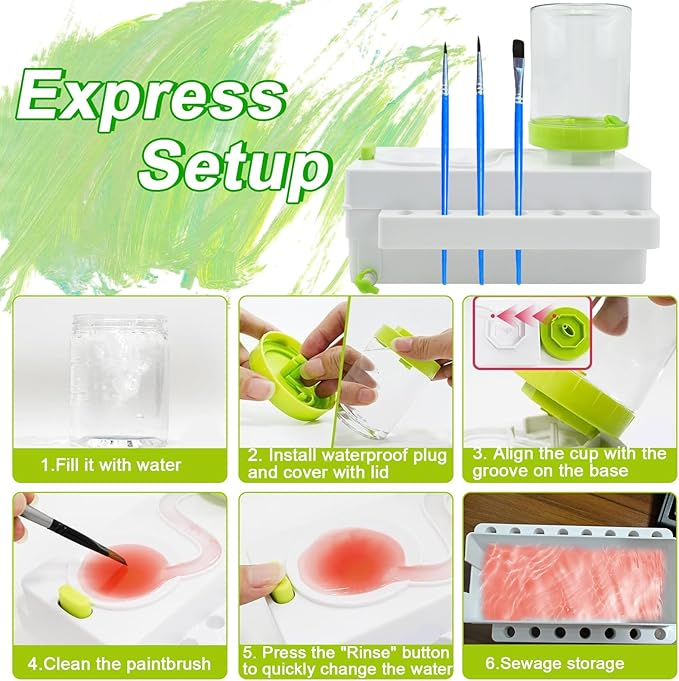 Express Setup

1.Fill it with water

2. Install waterproof plug and cover with lid

3. Align the cup with the groove on the base

4.Clean the paintbrush

5. Press the "Rinse" button to quickly change the water

6.Sewage storage