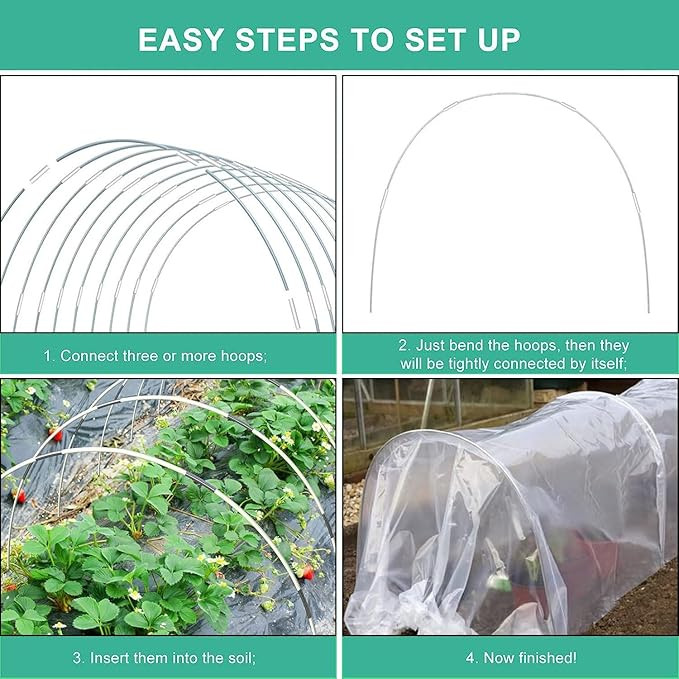 EASY STEPS TO SET UP

1. Connect three or more hoops;

2. Just bend the hoops, then they will be tightly connected by itself;

3. Insert them into the soil;

4. Now finished!