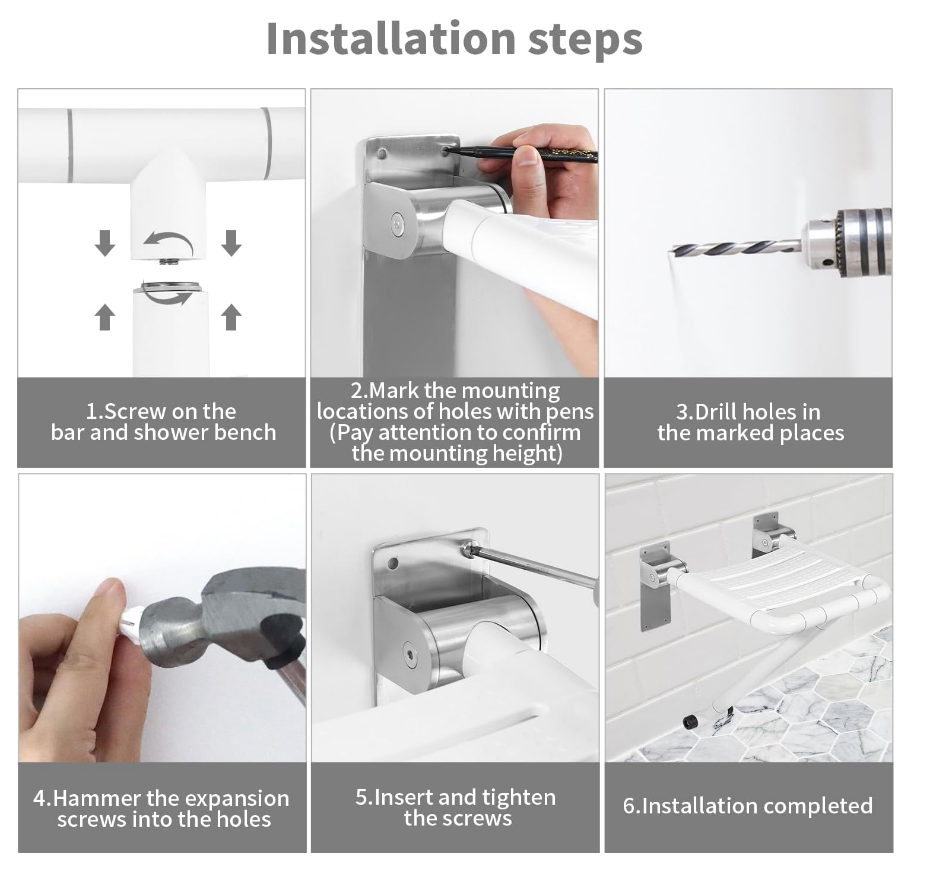 Installation steps

1.Screw on the bar and shower bench

2.Mark the mounting locations of holes with pens (Pay attention to confirm the mounting height)

3.Drill holes in the marked places

4.Hammer the expansion screws into the holes

5.Insert and tighten the screws

6.Installation completed