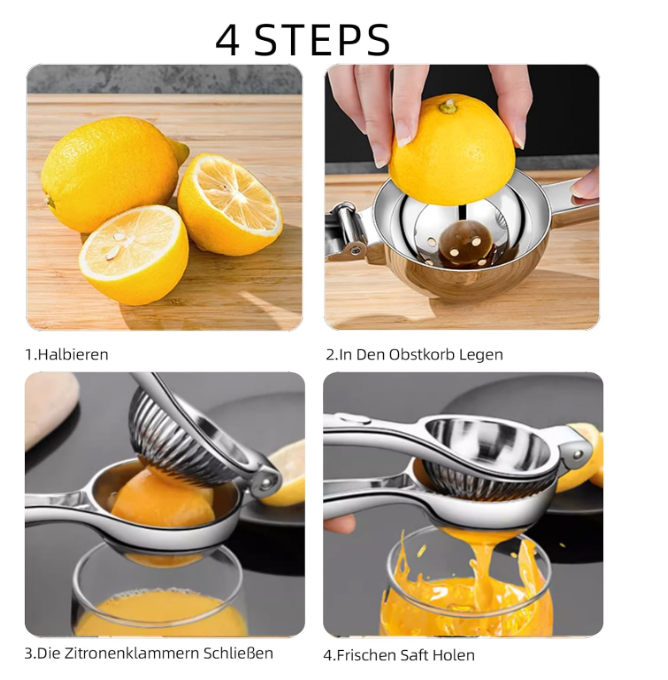 4 STEPS

1.Halbieren

2.In Den Obstkorb Legen

3.Die Zitronenklammern Schließen

4.Frischen Saft Holen