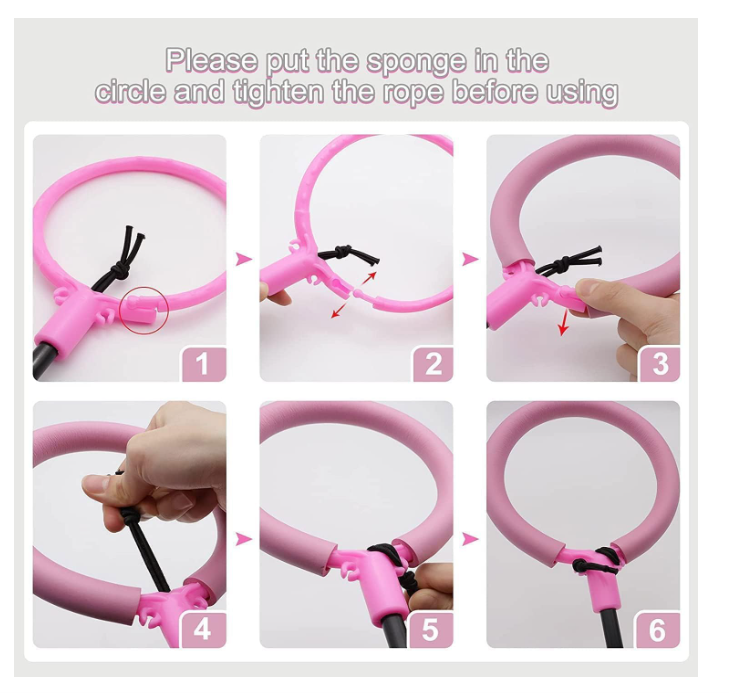 Please put the sponge in the circle and tighten the rope before using

1

2

3

4

5

6