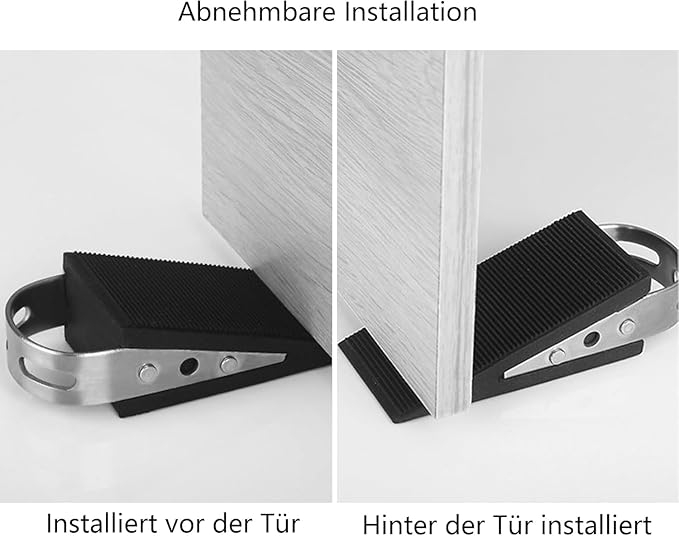 Abnehmbare Installation

Installiert vor der Tür

Hinter der Tür installiert