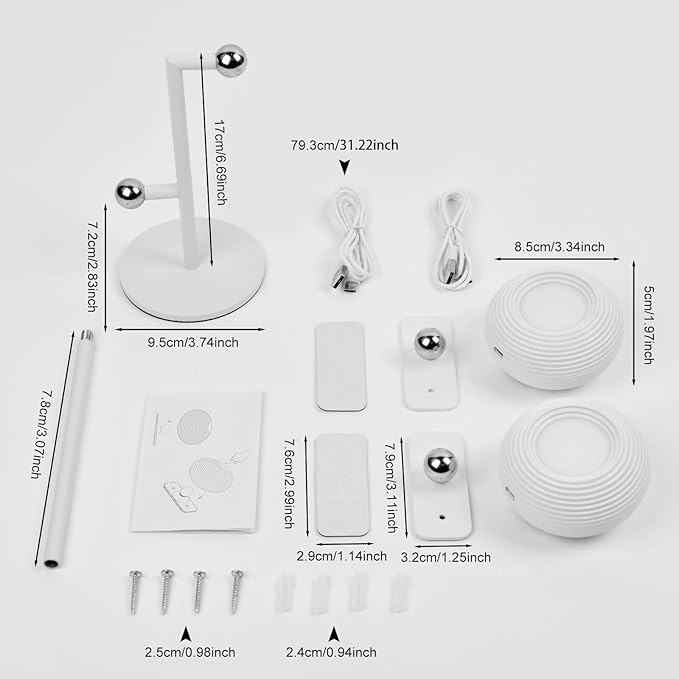 17cm/6.69inch

79.3cm/31.22inch

7.2cm/2.83inch

8.5cm/3.34inch

5cm/1.97inch

9.5cm/3.74inch

7.8cm/3.07inch

7.6cm/2.99inch

7.9cm/3.11inch

2.9cm/1.14inch

3.2cm/1.25inch

2.5cm/0.98inch

2.4cm/0.94inch