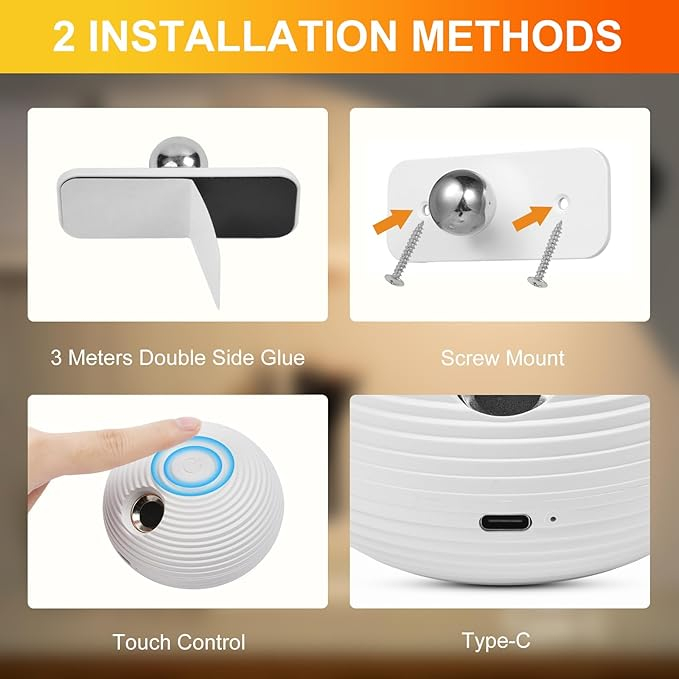 2 INSTALLATION METHODS

3 Meters Double Side Glue

Screw Mount

Touch Control

Type-C