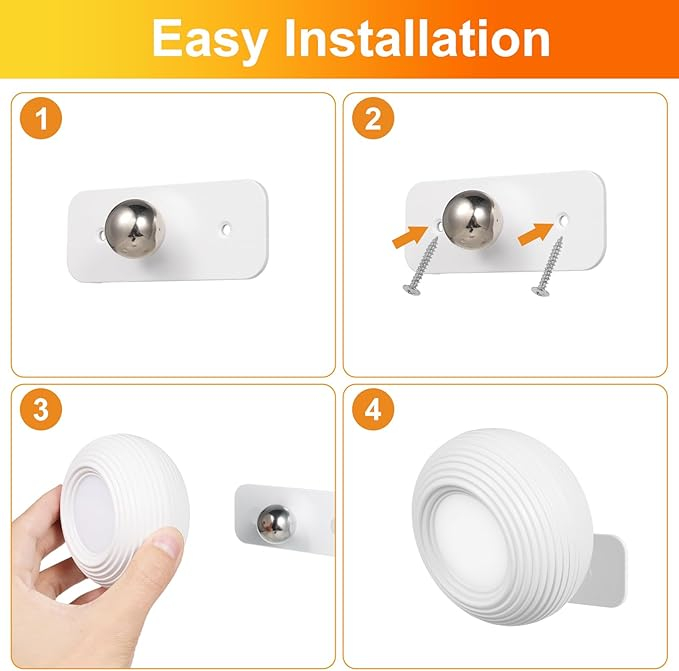 Easy Installation

1

2

3

4