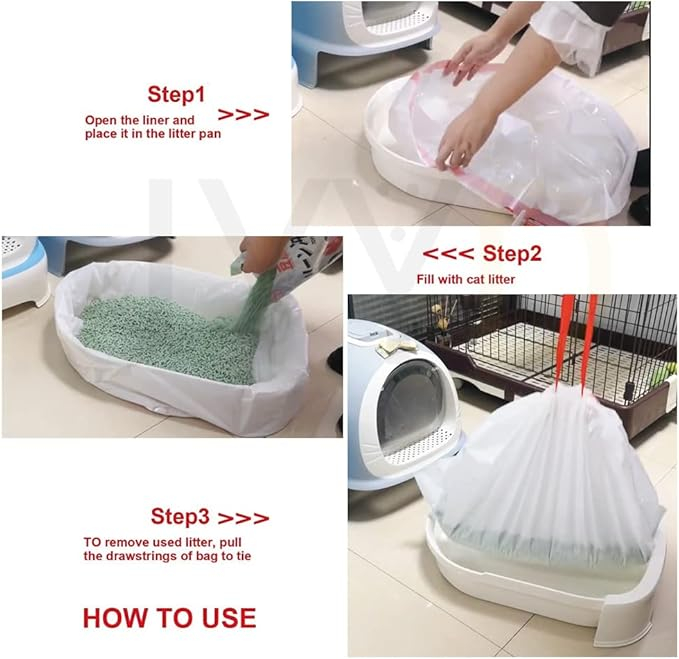 Step1 >>>
Open the liner and place it in the litter pan

<<< Step2
Fill with cat litter

Step3 >>>
TO remove used litter, pull the drawstrings of bag to tie

HOW TO USE