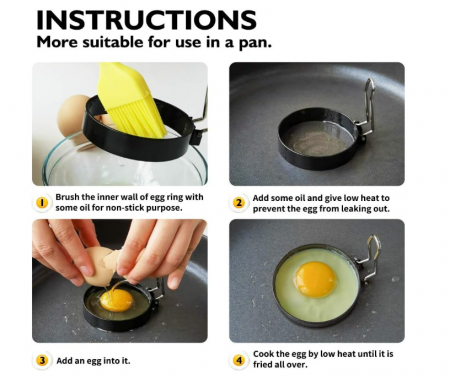 INSTRUCTIONS
More suitable for use in a pan.

1 Brush the inner wall of egg ring with some oil for non-stick purpose.

2 Add some oil and give low heat to prevent the egg from leaking out.

3 Add an egg into it.

4 Cook the egg by low heat until it is fried all over.