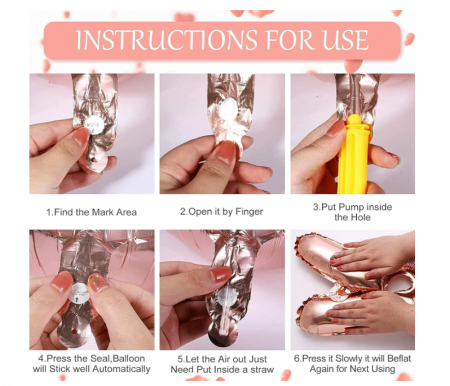 INSTRUCTIONS FOR USE

1.Find the Mark Area

2.Open it by Finger

3.Put Pump inside the Hole

4.Press the Seal,Balloon will Stick well Automatically

5.Let the Air out Just Need Put Inside a straw

6.Press it Slowly it will Beflat Again for Next Using