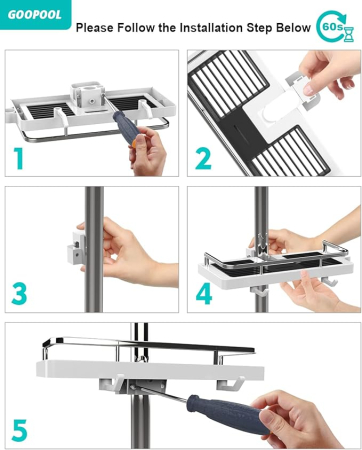 GOOPOOL

Please Follow the Installation Step Below

60s

1

2

3

4

5