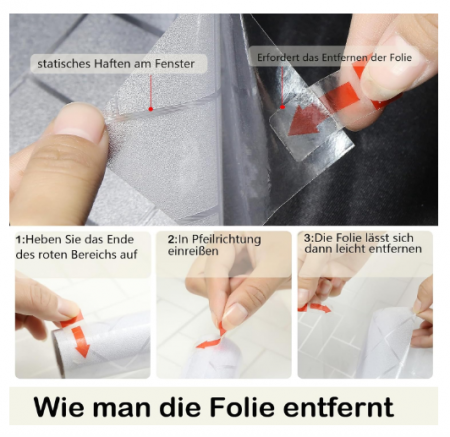 statisches Haften am Fenster

Erfordert das Entfernen der Folie

1:Heben Sie das Ende des roten Bereichs auf

2:In Pfeilrichtung einreißen

3:Die Folie lässt sich dann leicht entfernen

Wie man die Folie entfernt