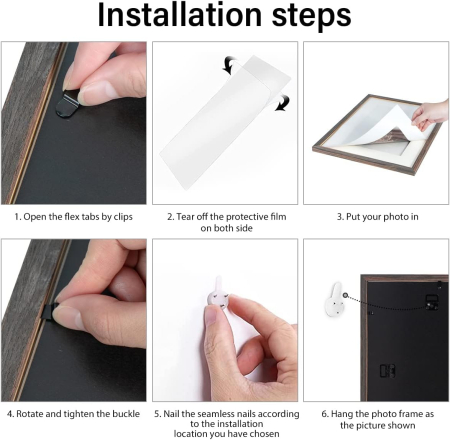 Installation steps

1. Open the flex tabs by clips

2. Tear off the protective film on both side

3. Put your photo in

4. Rotate and tighten the buckle

5. Nail the seamless nails according to the installation location you have chosen

6. Hang the photo frame as the picture shown