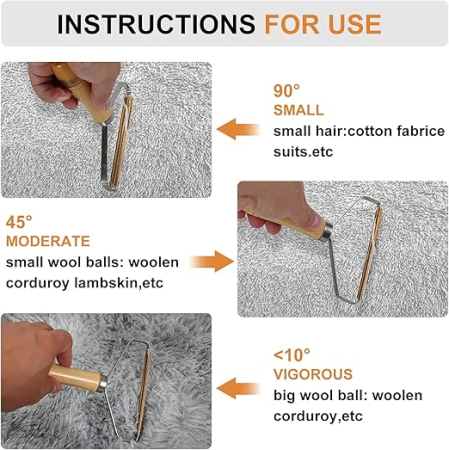 INSTRUCTIONS FOR USE

90°
SMALL
small hair:cotton fabrice suits.etc

45°
MODERATE
small wool balls: woolen corduroy lambskin,etc

<10°
VIGOROUS
big wool ball: woolen corduroy,etc