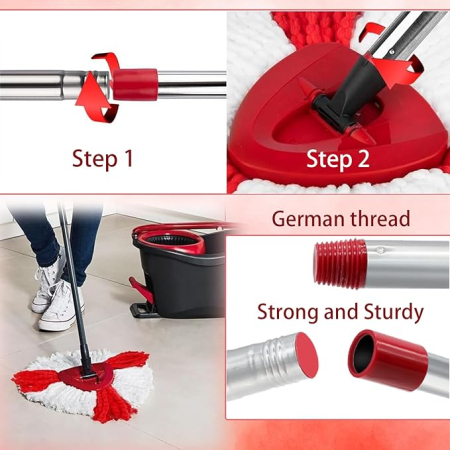 Step 1

Step 2

German thread

Strong and Sturdy