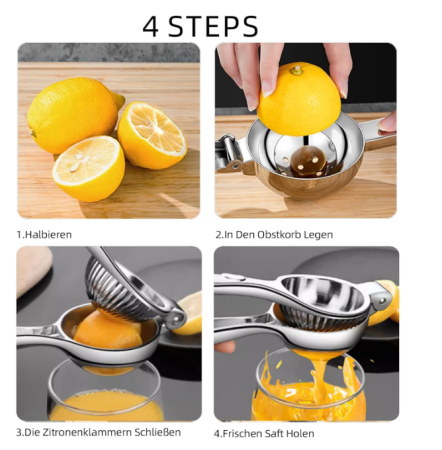 4 STEPS

1.Halbieren

2.In Den Obstkorb Legen

3.Die Zitronenklammern Schließen

4.Frischen Saft Holen