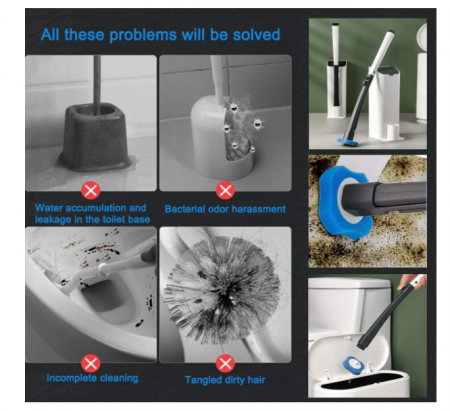 All these problems will be solved

Water accumulation and leakage in the toilet base

Bacterial odor harassment

Incomplete cleaning

Tangled dirty hair