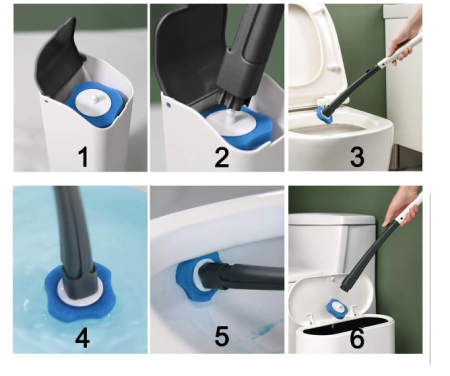 1

2

3

4

5

6