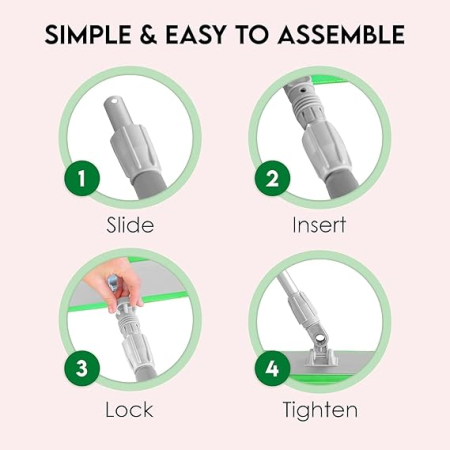 SIMPLE & EASY TO ASSEMBLE

1
Slide

2
Insert

3
Lock

4
Tighten