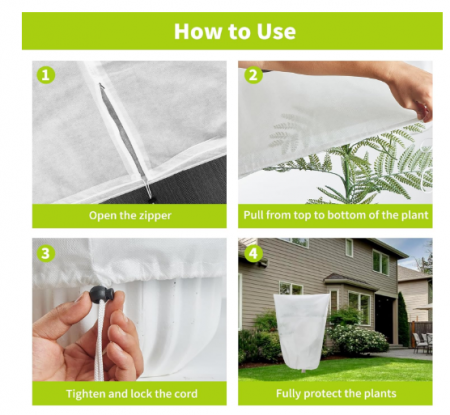 How to Use

1

Open the zipper

2

Pull from top to bottom of the plant

3

Tighten and lock the cord

4

Fully protect the plants