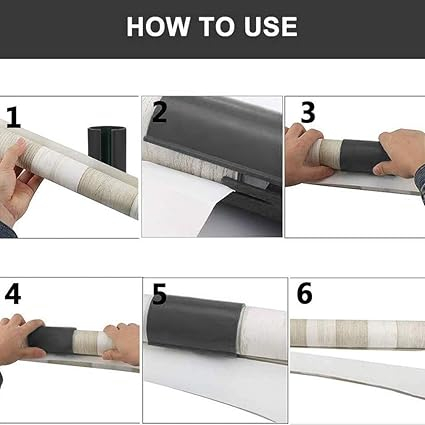 HOW TO USE

1

2

3

4

5

6