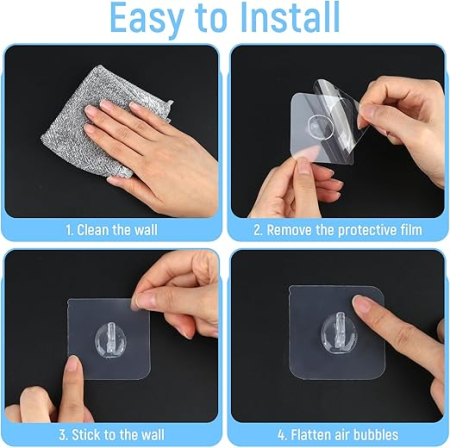 Easy to Install

1. Clean the wall

2. Remove the protective film

3. Stick to the wall

4. Flatten air bubbles