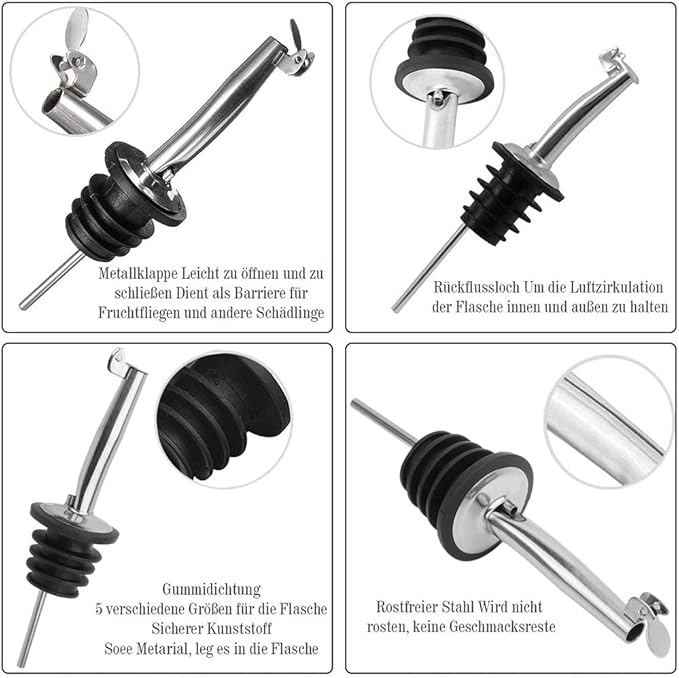 Metallklappe Leicht zu öffnen und zu schließen Dient als Barriere für Fruchtfliegen und andere Schädlinge

Rückflussloch Um die Luftzirkulation der Flasche innen und außen zu halten

Gummidichtung
5 verschiedene Größen für die Flasche
Sicherer Kunststoff
Soee Metarial, leg es in die Flasche

Rostfreier Stahl Wird nicht rosten, keine Geschmacksreste