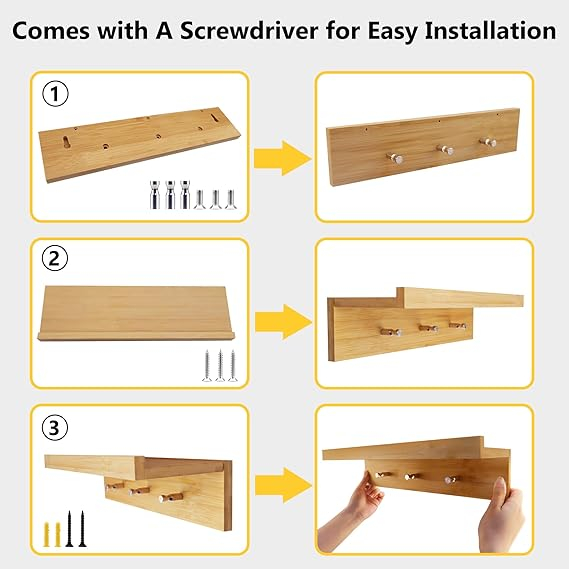 Comes with A Screwdriver for Easy Installation

①

②

③