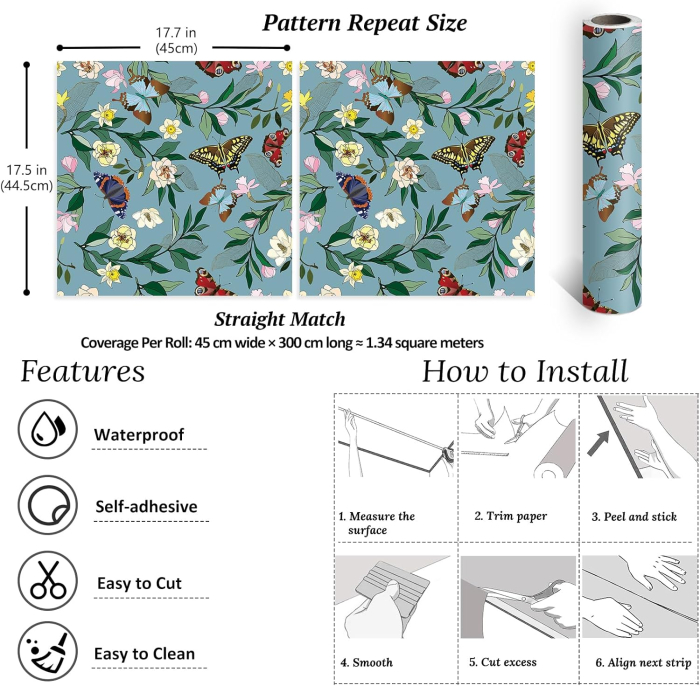 Pattern Repeat Size

17.7 in
(45cm)

17.5 in
(44.5cm)

Straight Match

Coverage Per Roll: 45 cm wide × 300 cm long ≈ 1.34 square meters

Features

Waterproof

Self-adhesive

Easy to Cut

Easy to Clean

How to Install

1. Measure the surface

2. Trim paper

3. Peel and stick

4. Smooth

5. Cut excess

6. Align next strip