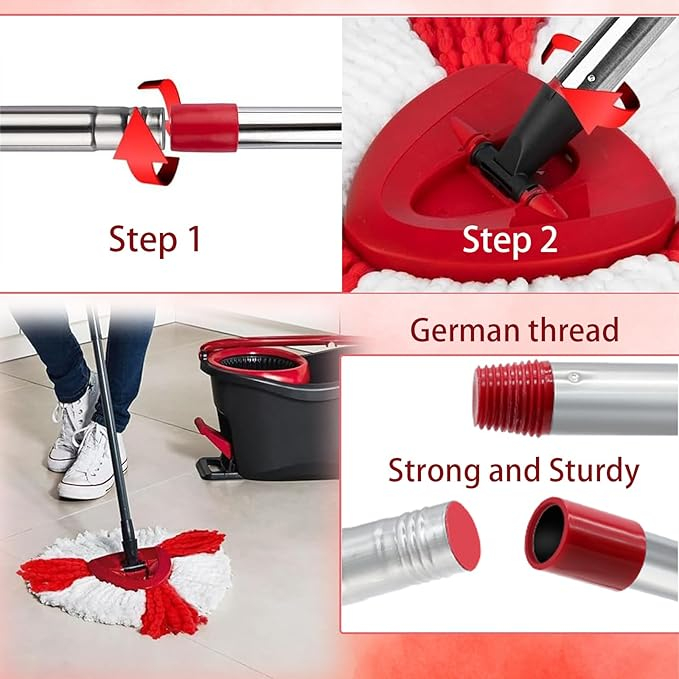 Step 1

Step 2

German thread

Strong and Sturdy