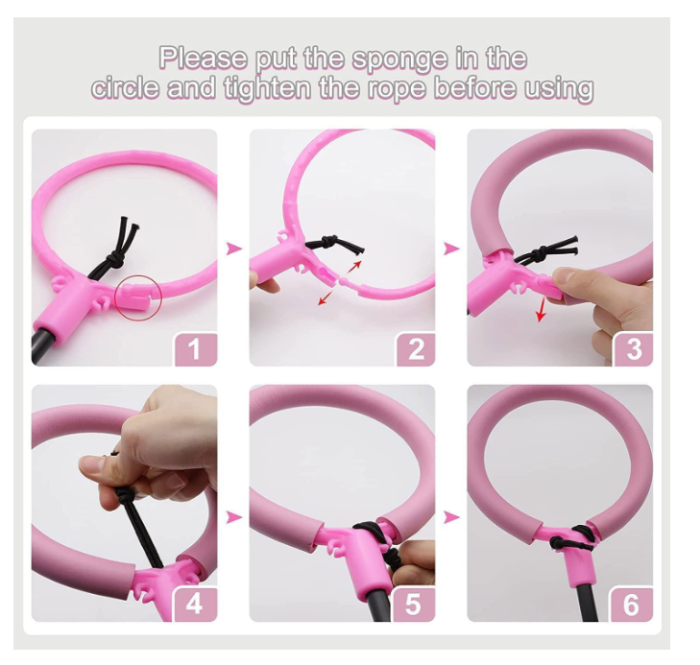 Please put the sponge in the circle and tighten the rope before using

1

2

3

4

5

6